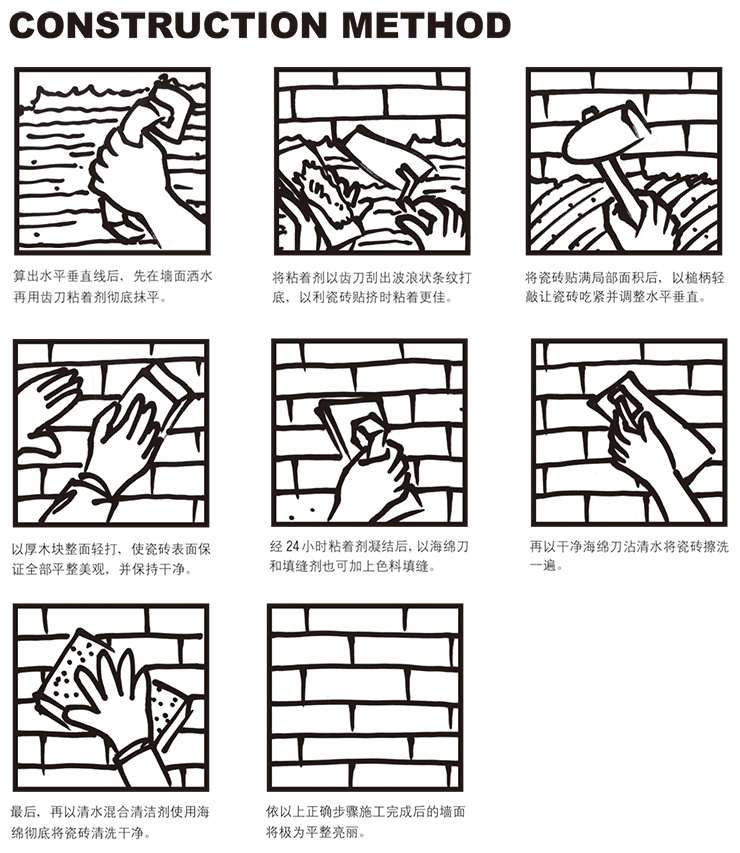 CONSTRUCTION METHOD

算出水平垂直线后，先在墙面洒水再用齿刀粘着剂彻底抹平。

将粘着剂以齿刀刮出波浪状条纹打底，以利瓷砖贴挤时粘着更佳。

将瓷砖贴满局部面积后，以槌柄轻敲让瓷砖吃紧并调整水平垂直。

以厚木块整面轻打，使瓷砖表面保证全部平整美观，并保持干净。

经 24 小时粘着剂凝结后，以海绵刀和填缝剂也可加上色料填缝。

再以干净海绵刀沾清水将瓷砖擦洗一遍。

最后，再以清水混合清洁剂使用海绵彻底将瓷砖清洗干净。

依以上正确步骤施工完成后的墙面将极为平整亮丽。